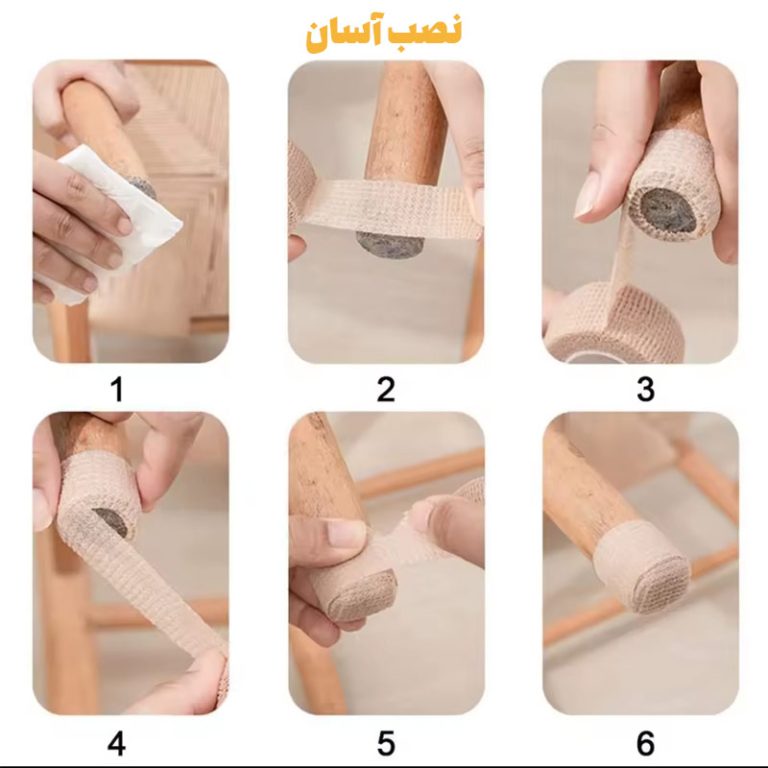 نصب آسان

1

2

3

4

5

6