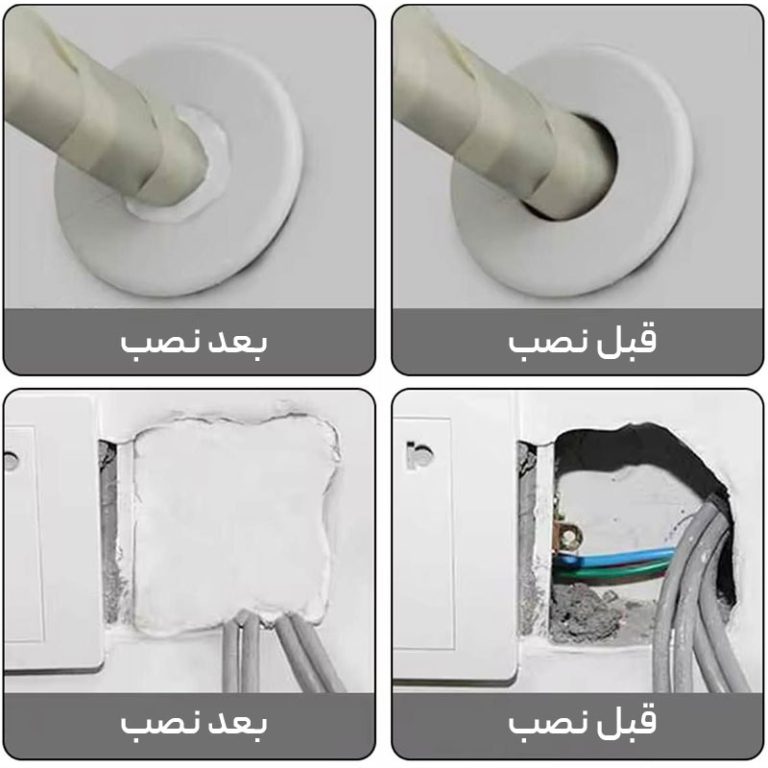 قبل نصب

بعد نصب

قبل نصب

بعد نصب